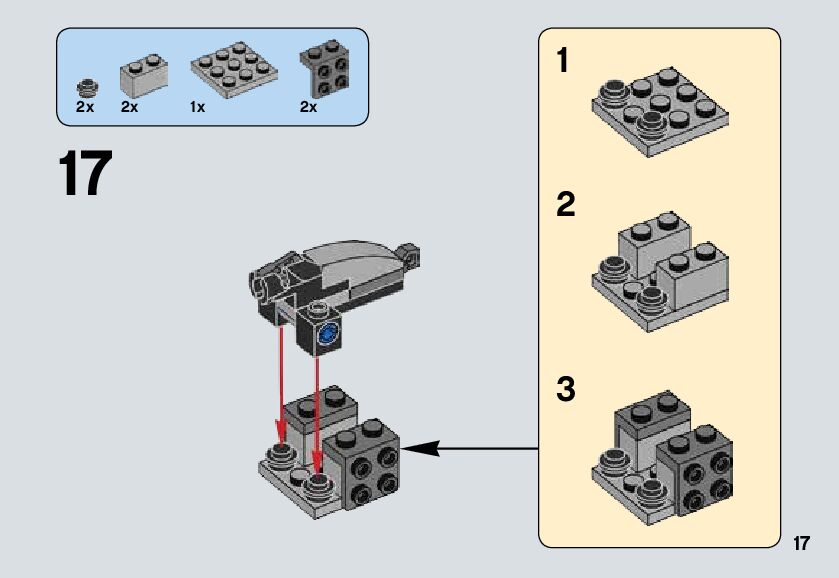 2x 2x 1x 2x

17

1

2

3

17