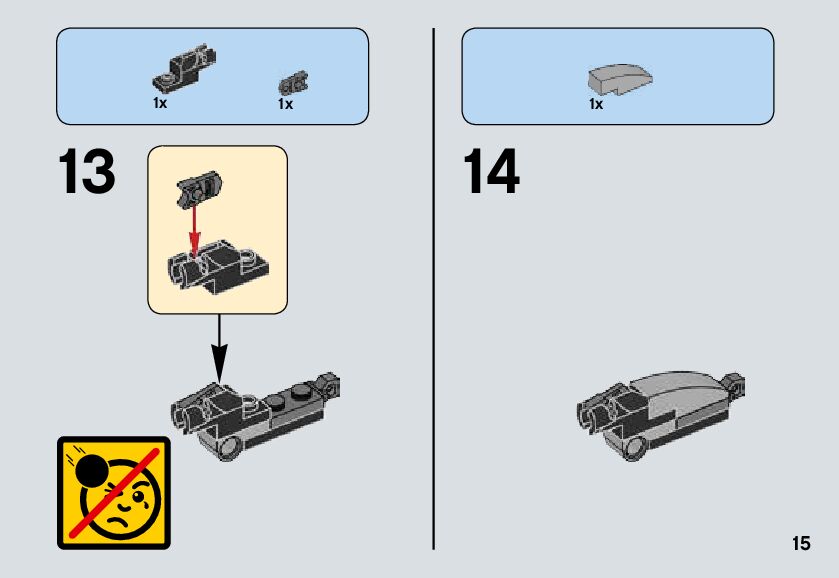 1x 1x

13

1x

14

15