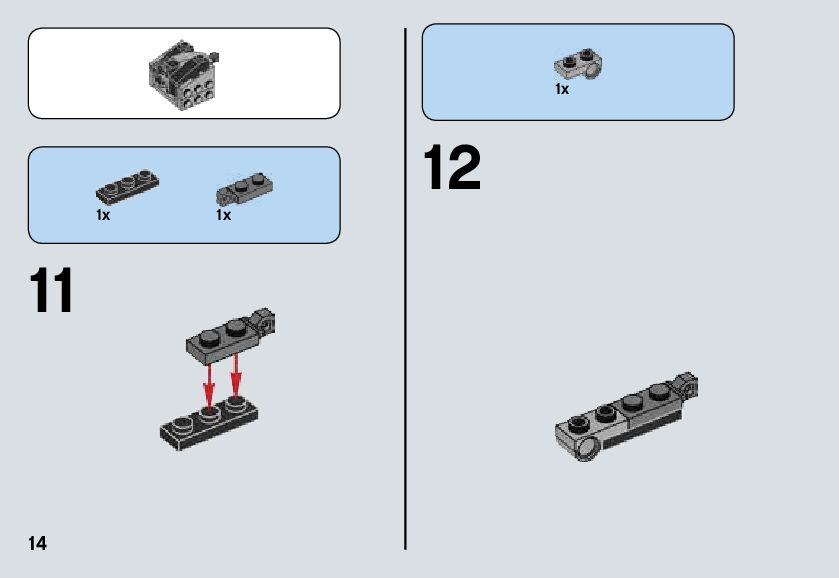 1x 1x

11

14

1x

12