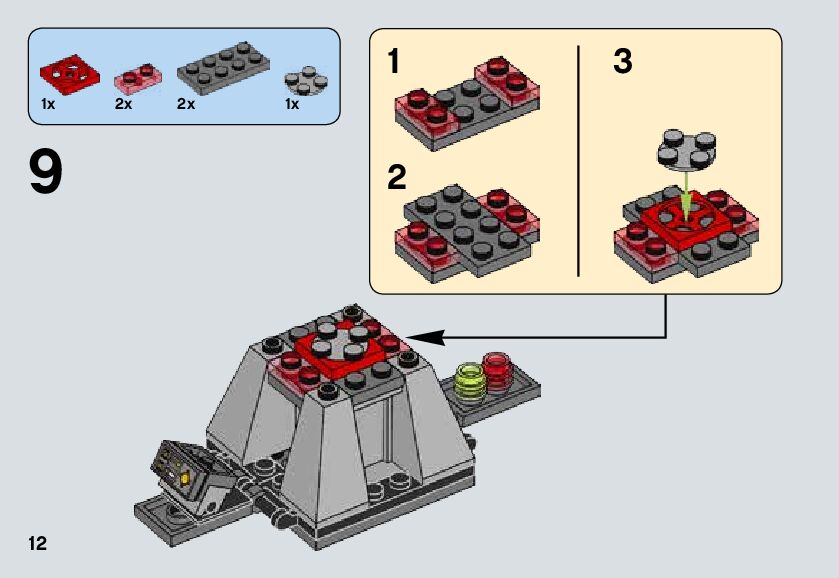 1x 2x 2x 1x

9

1

2

3

12