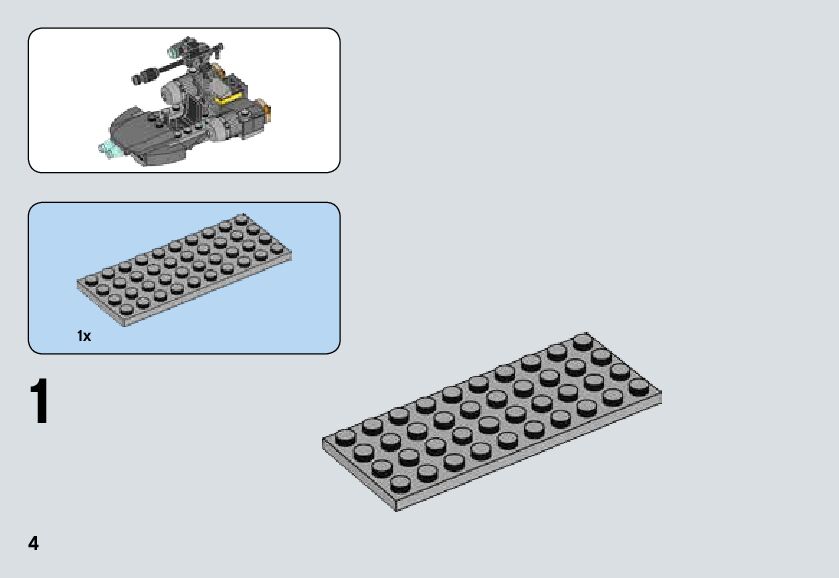 1x

1

4