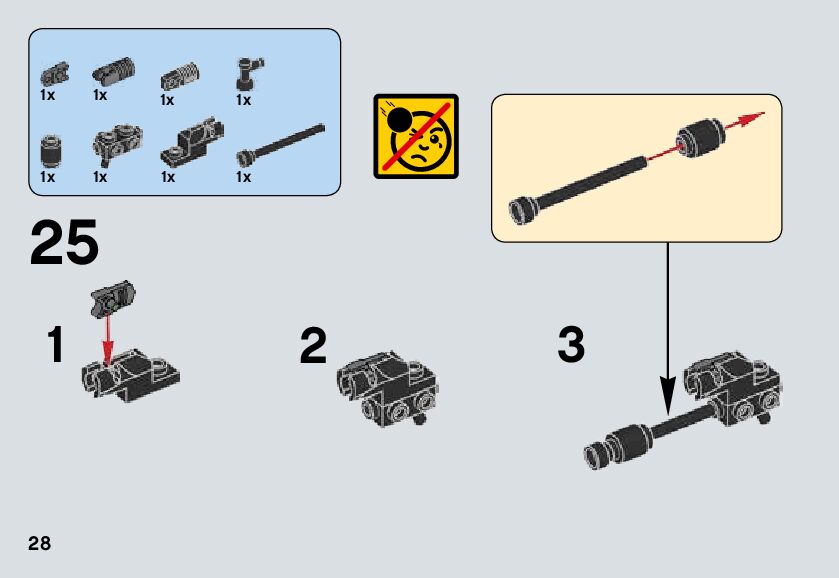 1x 1x 1x 1x

1x 1x 1x 1x

25

1

2

3

28