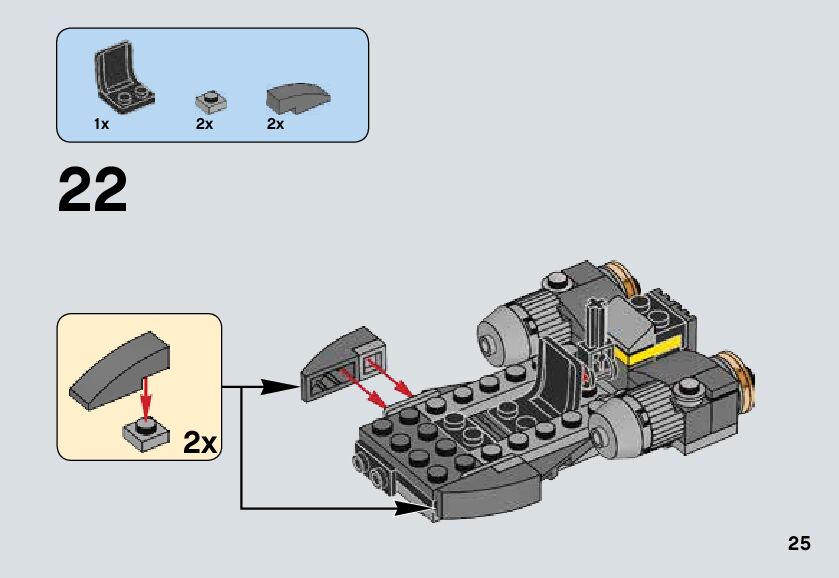 1x
2x
2x

22

2x

25