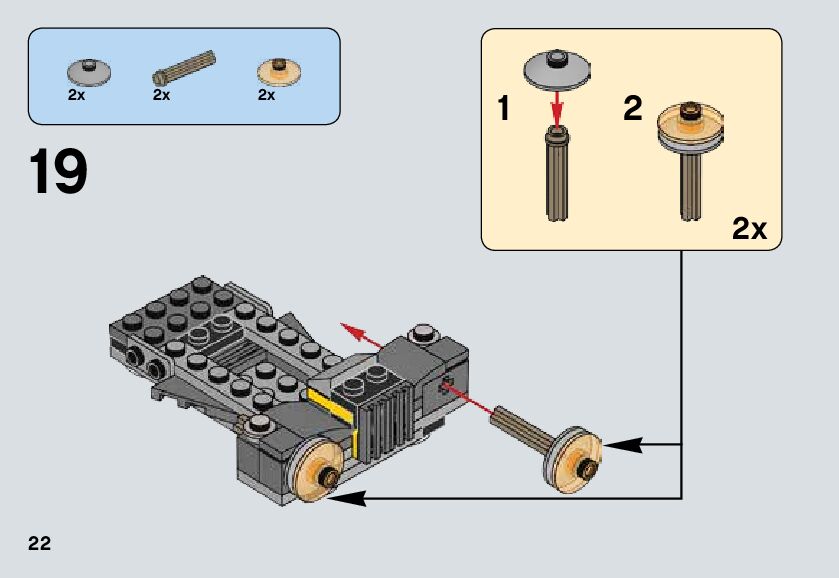 2x 2x 2x

19

1 2

2x

22