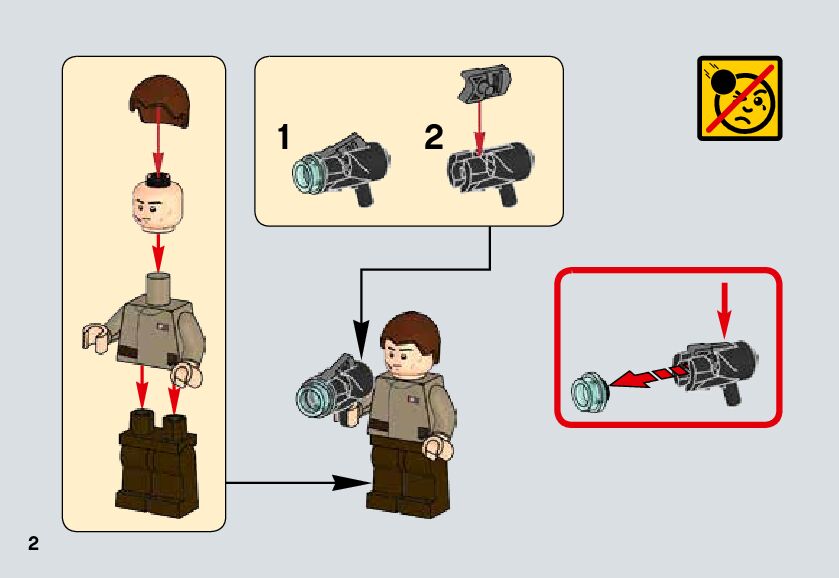 1

2

2