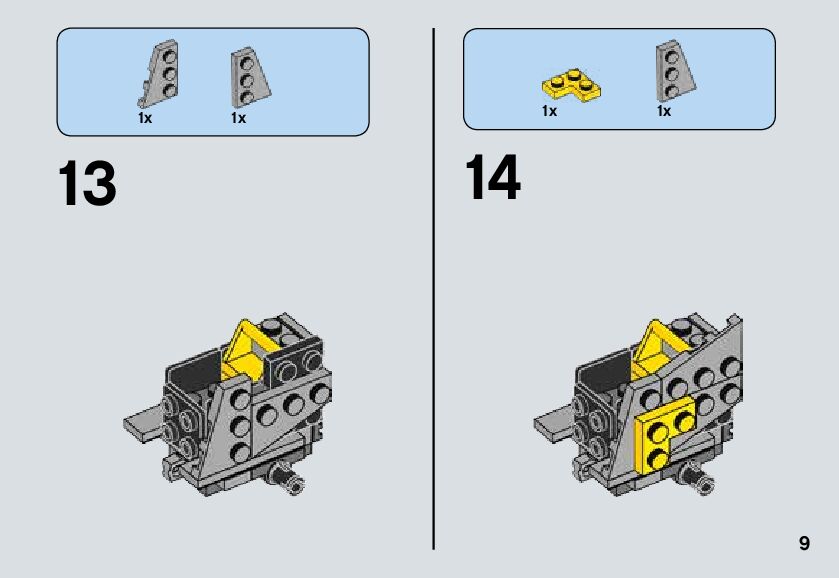 1x 1x

13

1x 1x

14

9