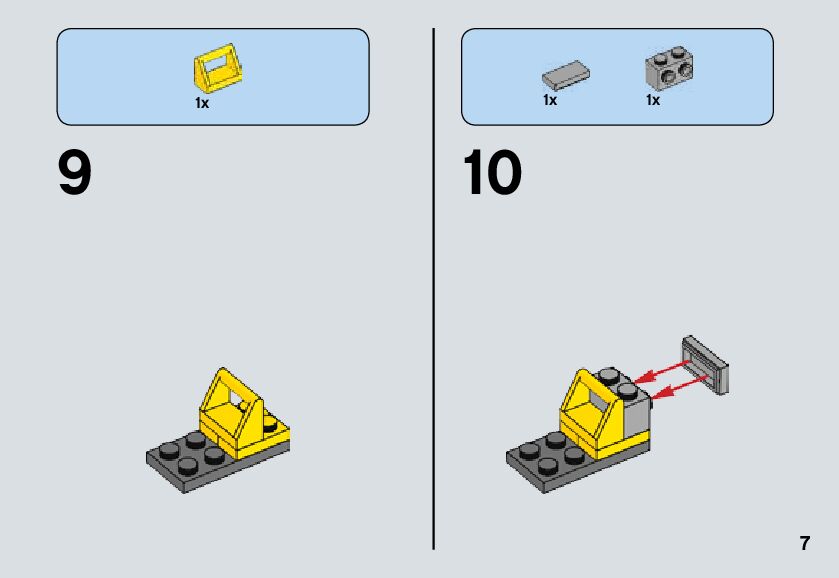 1x

9

1x 1x

10

7