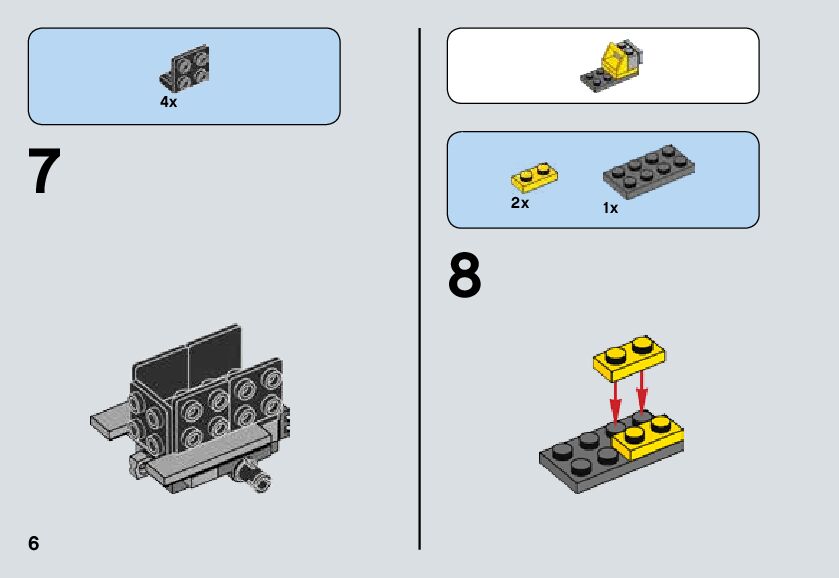 4x

7

6

2x

1x

8