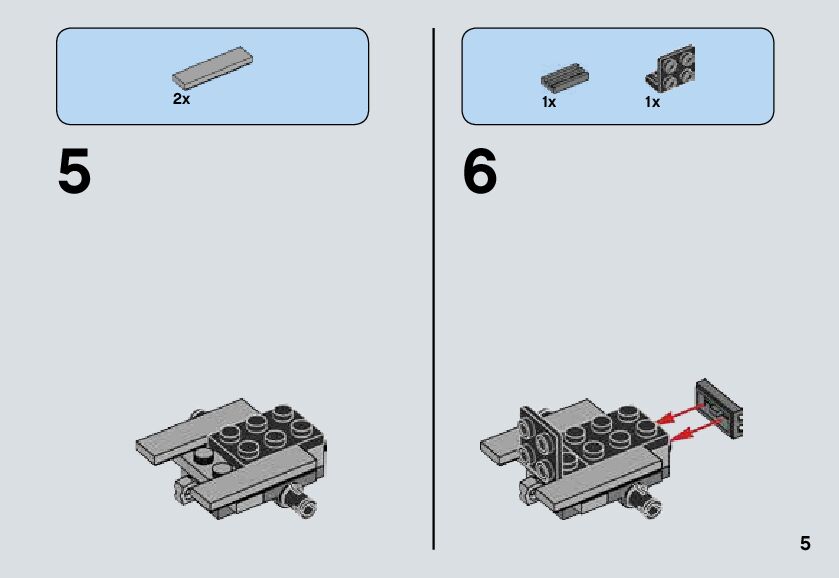 2x

5

1x 1x

6

5