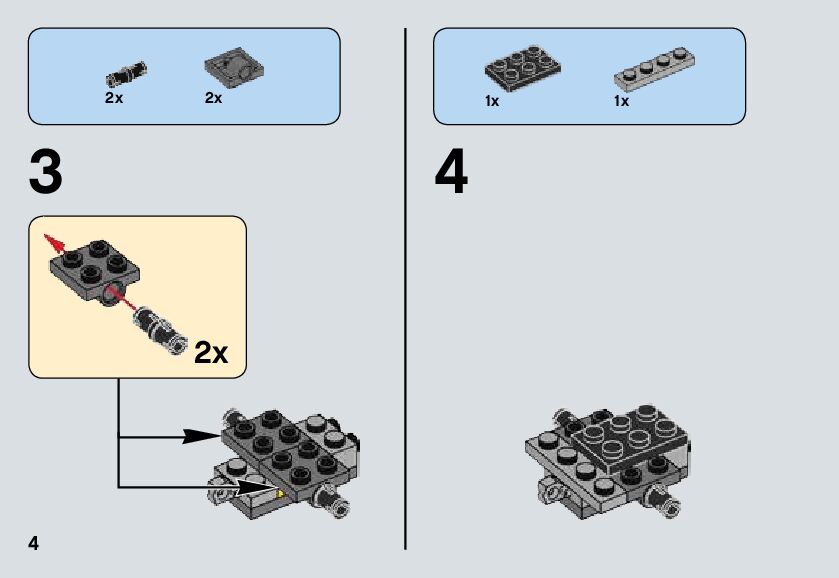 2x
2x

3

2x

4

1x
1x

4