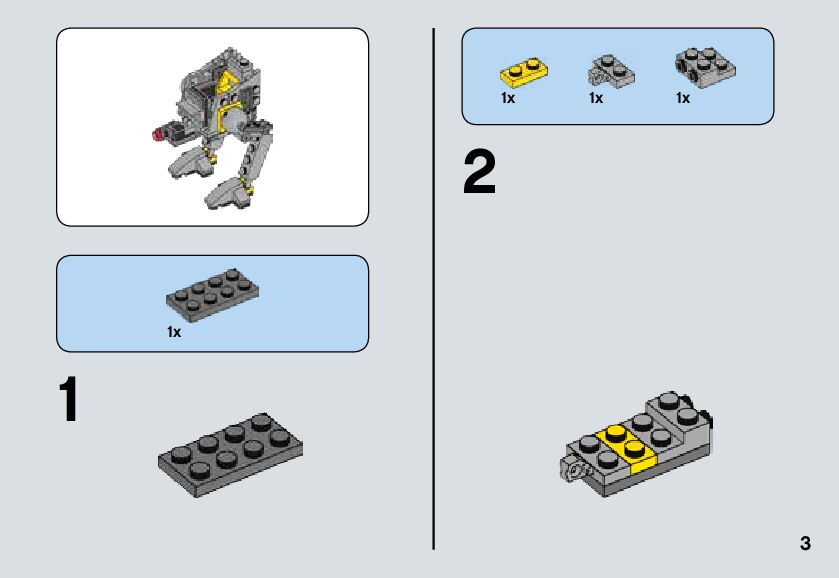 1x

1

1x 1x 1x

2

3