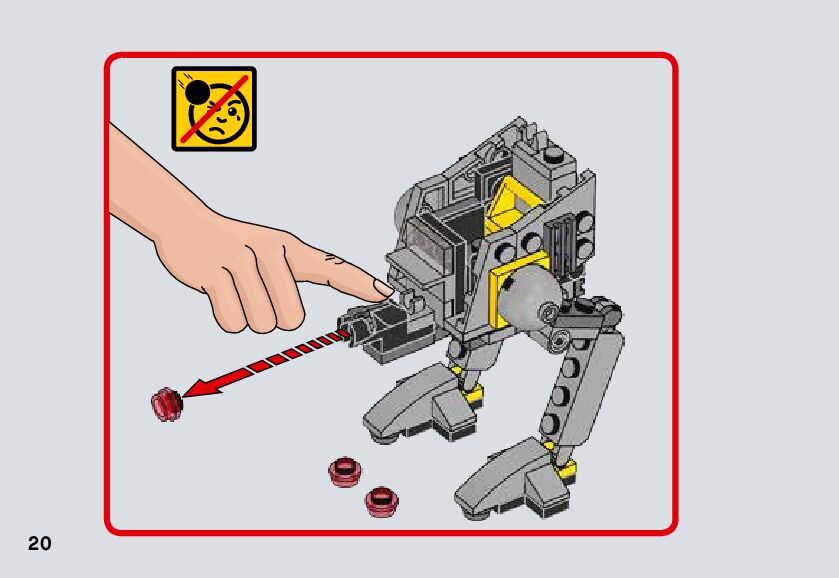 20