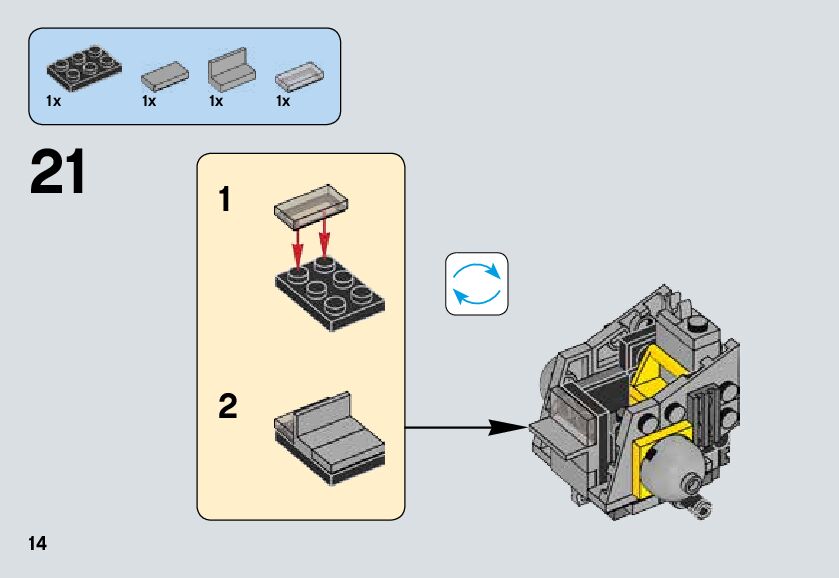 1x 1x 1x 1x

21

1

2

14