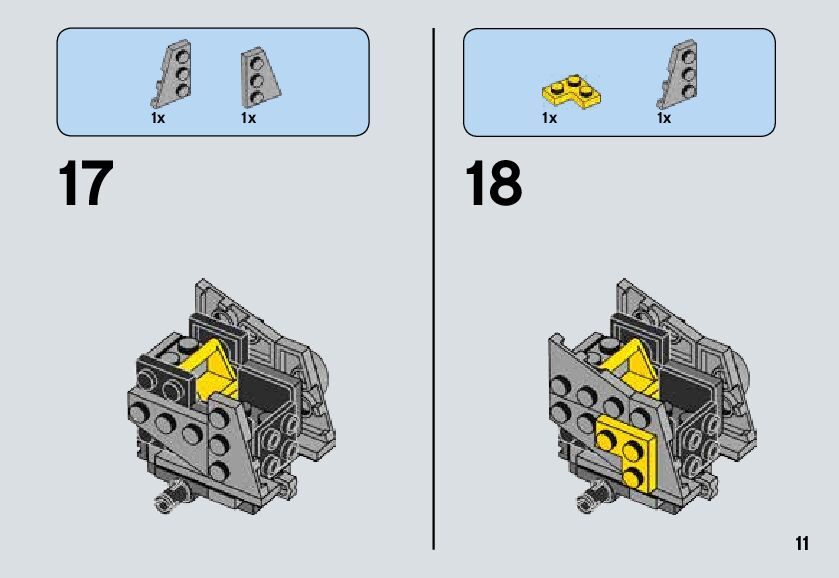 1x 1x

17

1x 1x

18

11