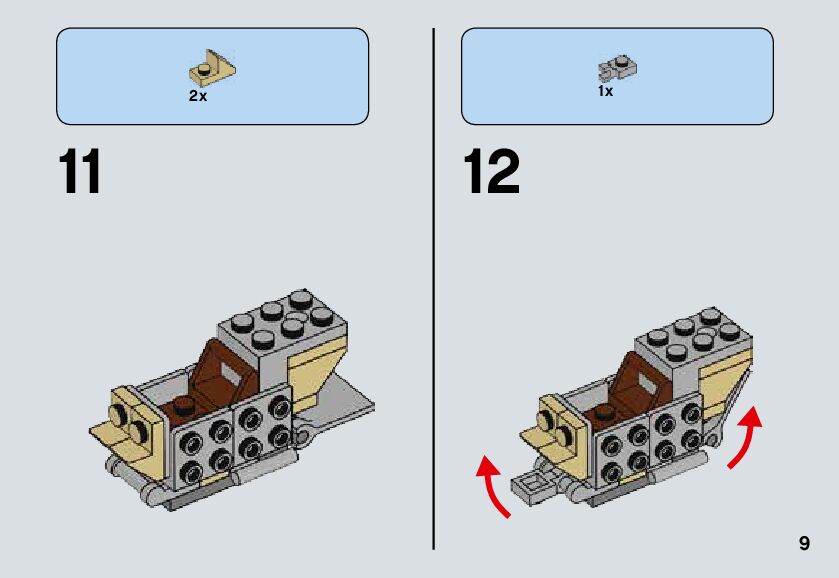 2x

11

1x

12

9