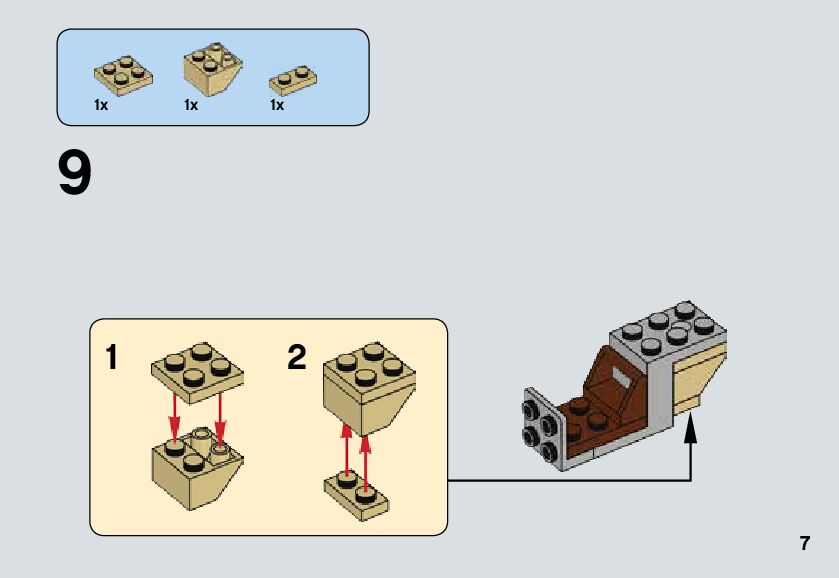 1x 1x 1x

9

1

2

7