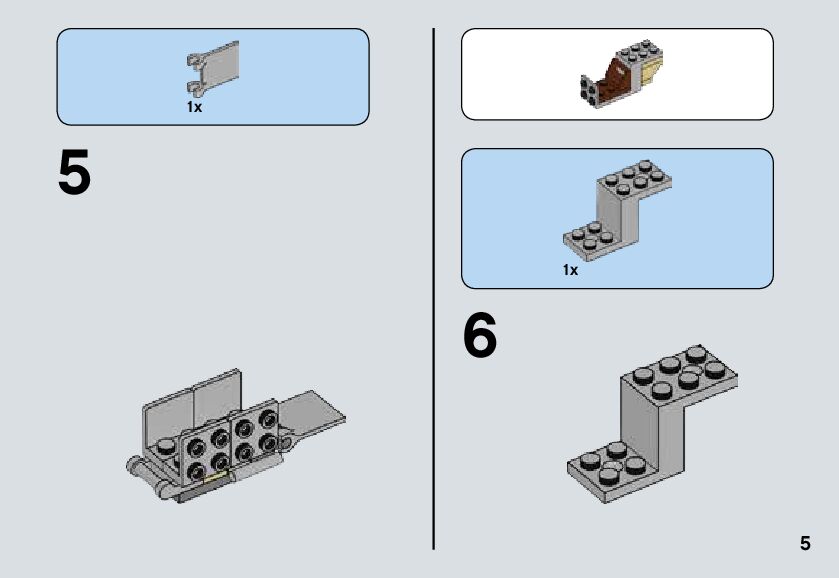 1x

5

1x

6

5