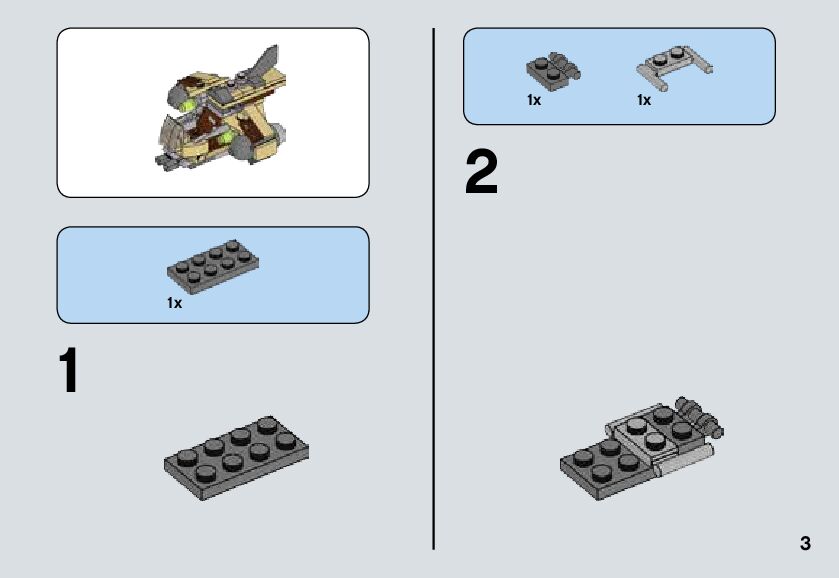 1x

1

1x

1x

2

3