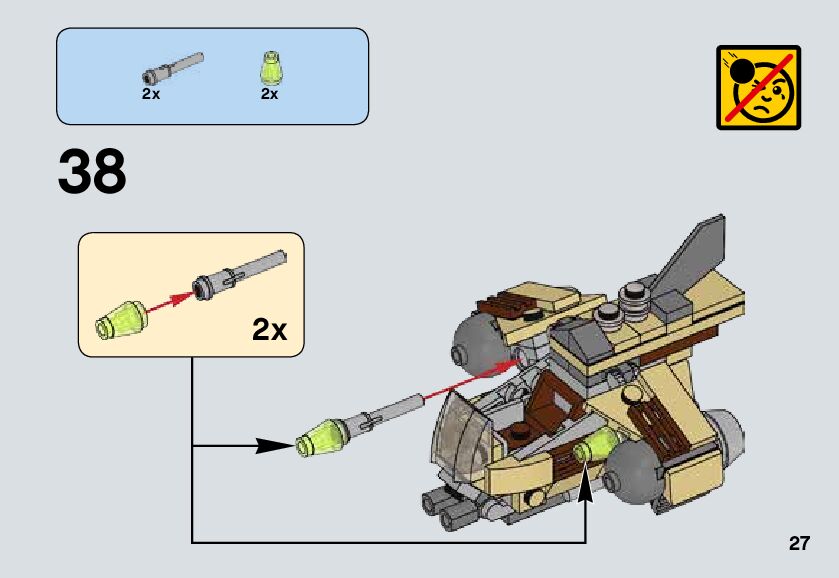 2x
2x

38

2x

27