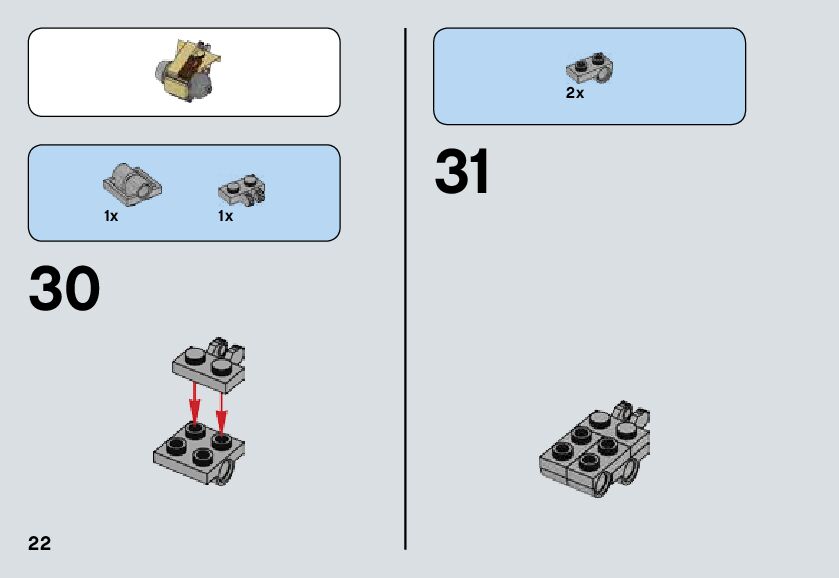 1x

1x

30

22

2x

31