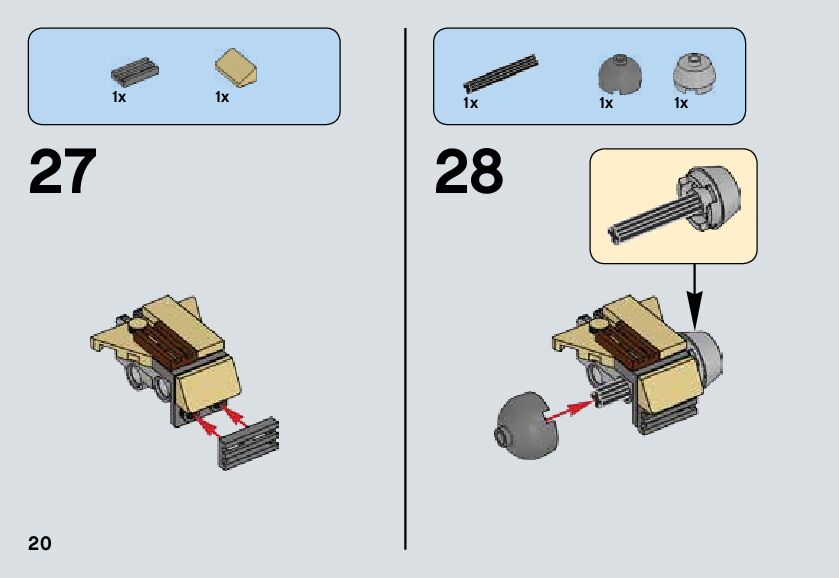 1x
1x

27

1x
1x
1x

28

20