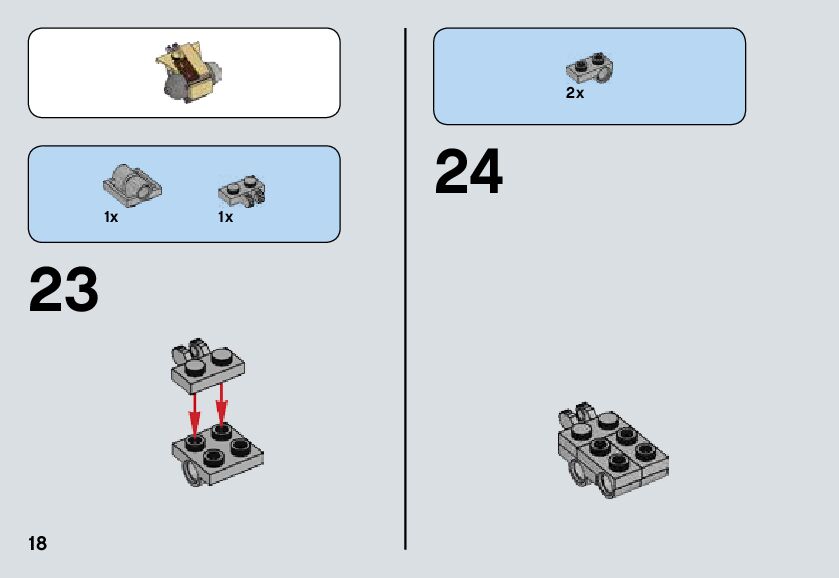 1x
1x

23

18

2x

24