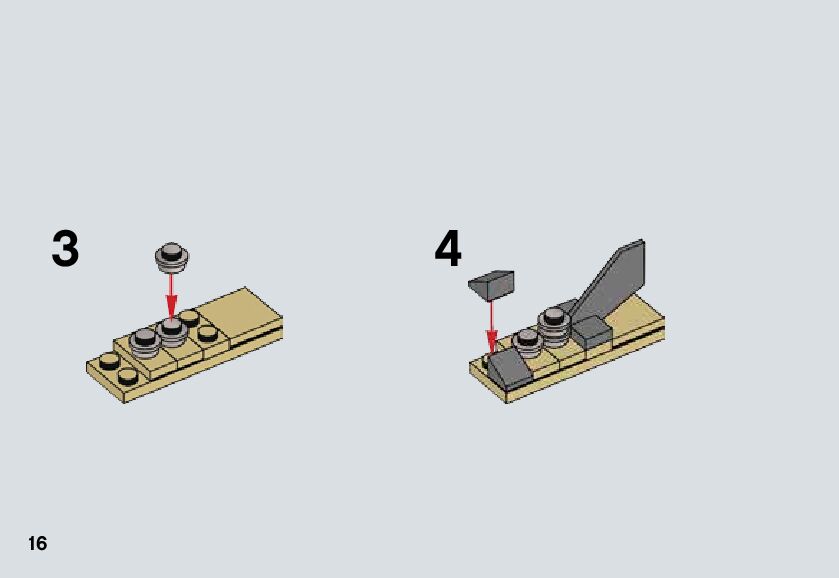 3

4

16