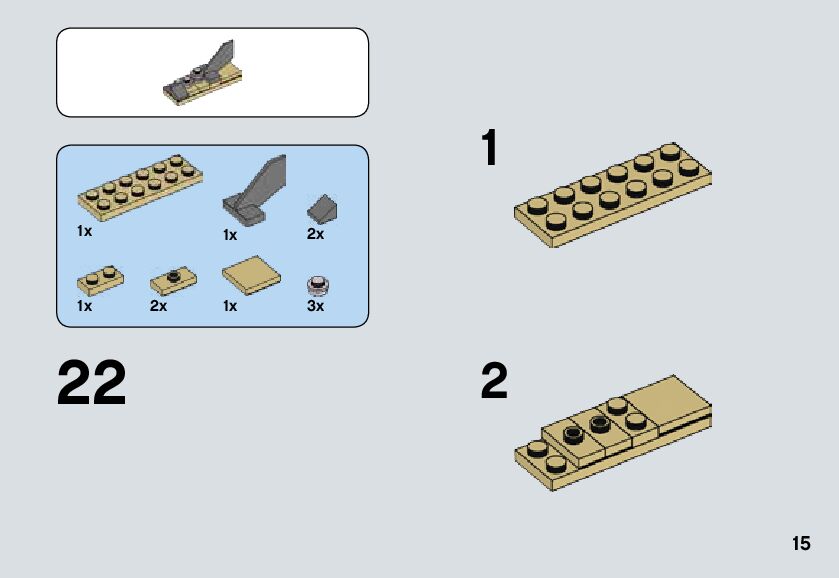 1x
1x
2x
1x
2x
1x
3x

22

1

2

15