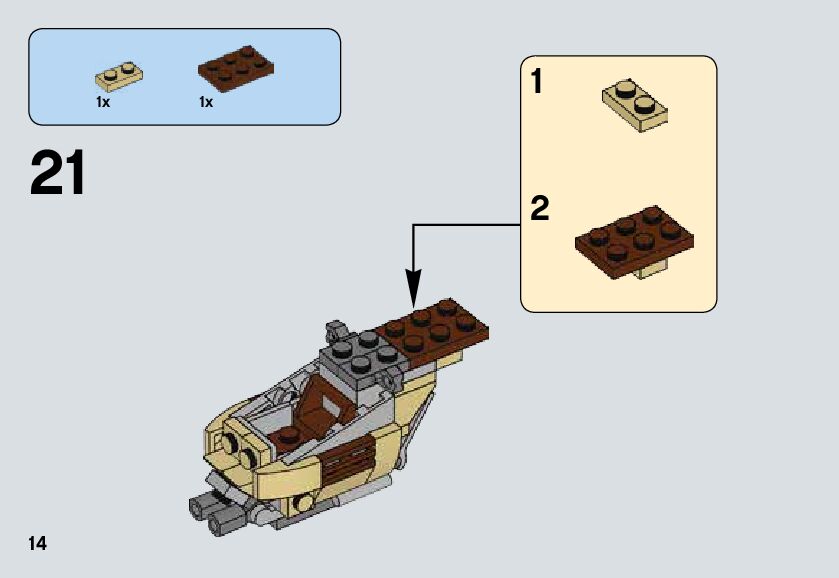 1x
1x

21

1

2

14