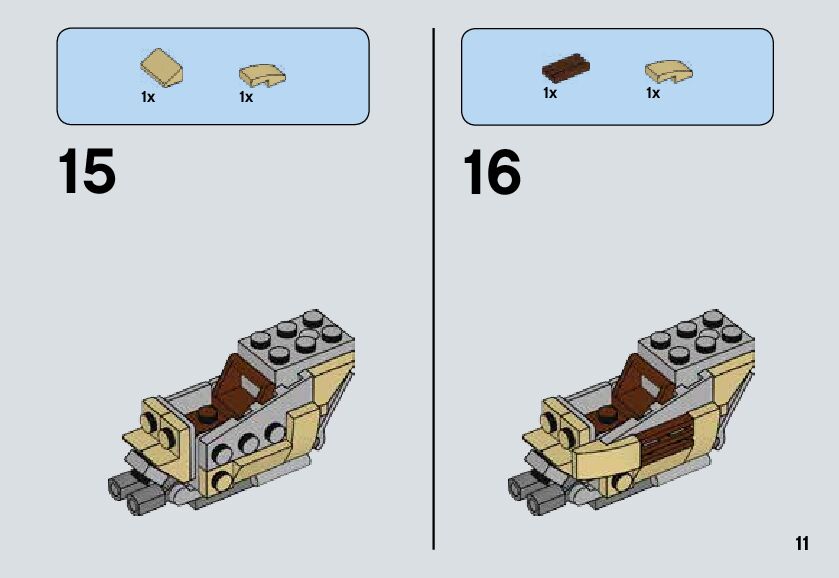 1x 1x

15

1x 1x

16

11