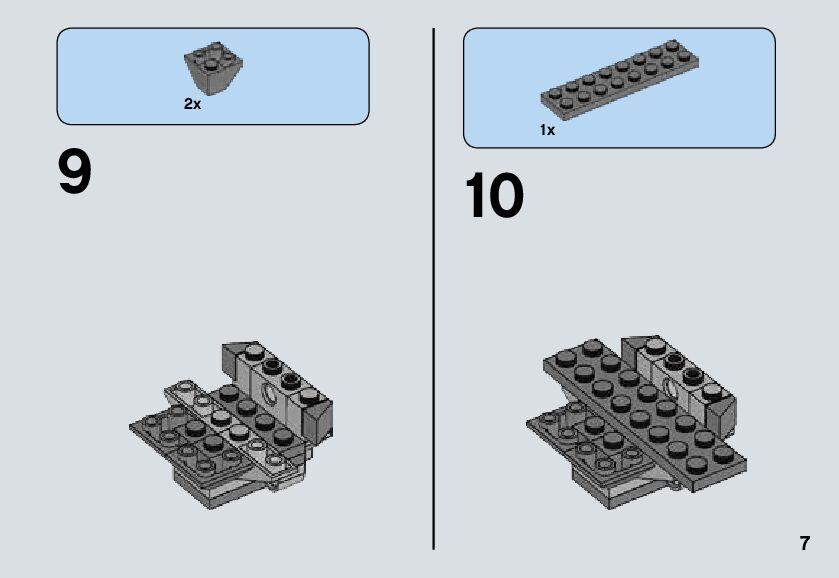 2x

9

1x

10

7