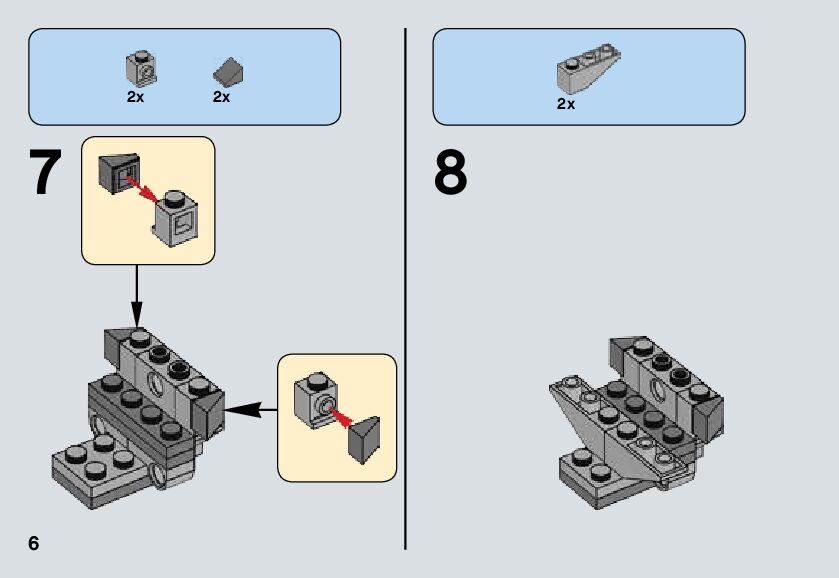 2x 2x

7

2x

8

6