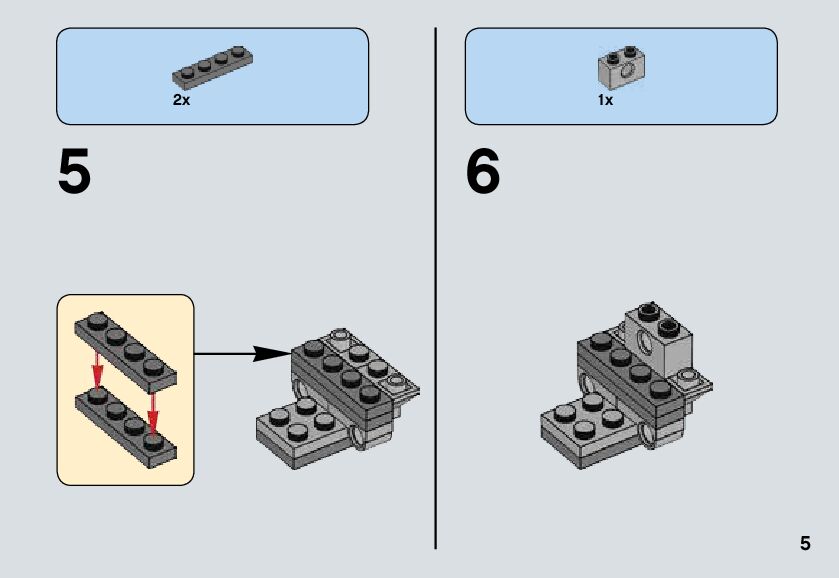 2x

5

1x

6

5