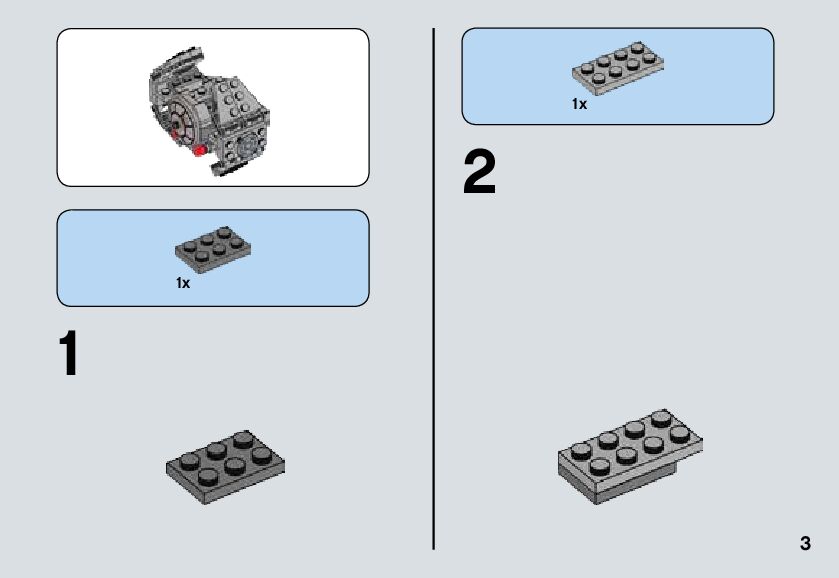 1x

1

1x

2

3