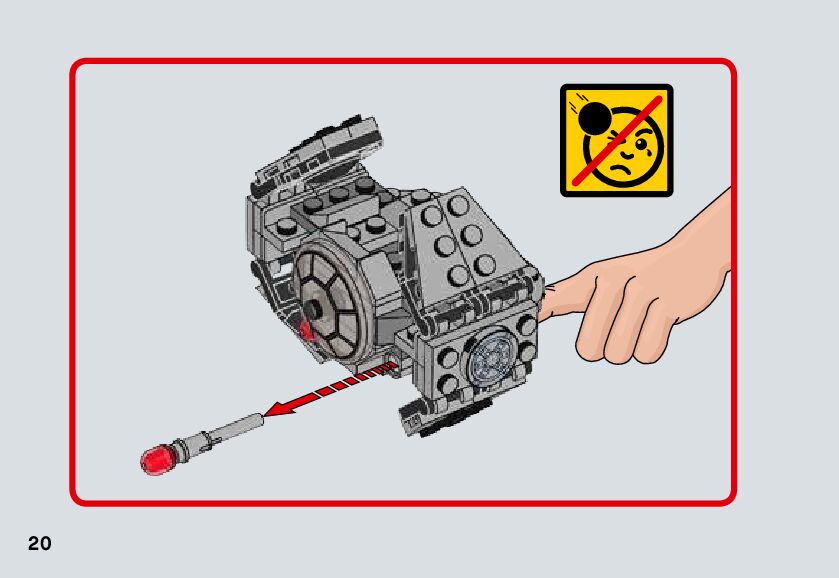 20