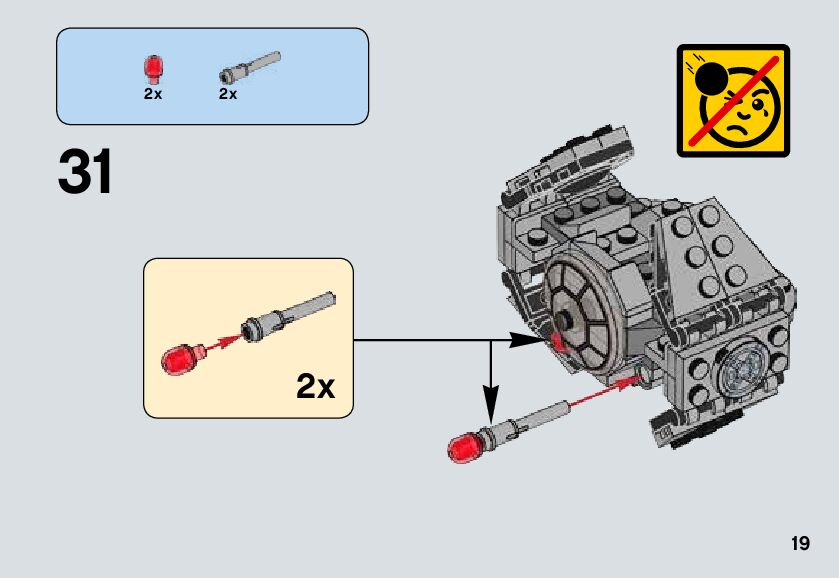 2x 2x

31

2x

19