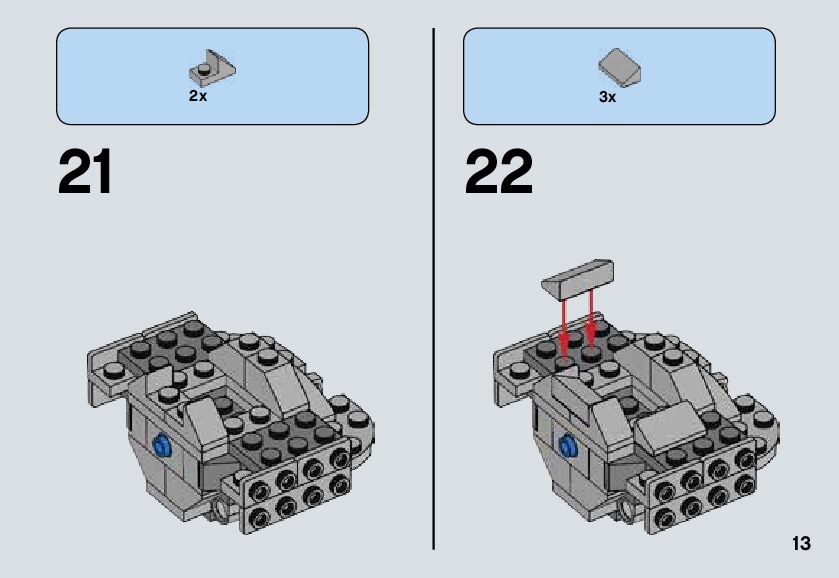 2x

21

3x

22

13