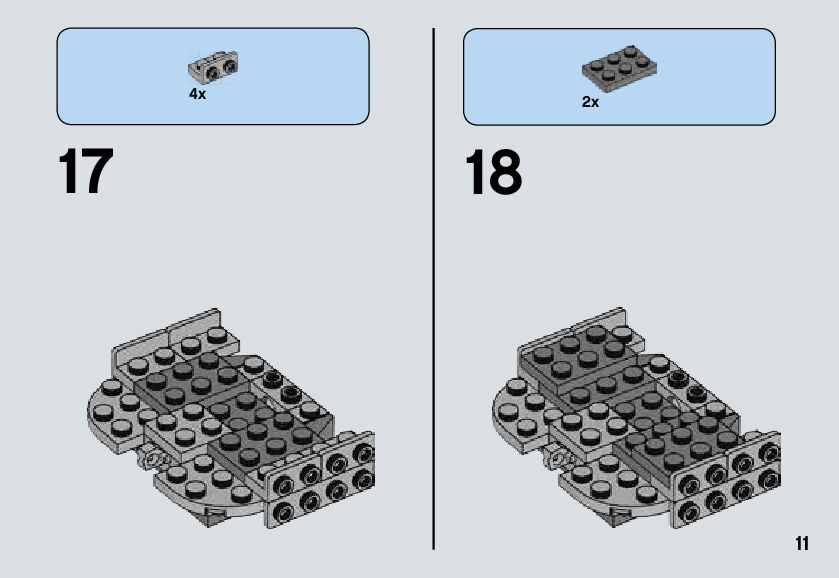 4x

17

2x

18

11