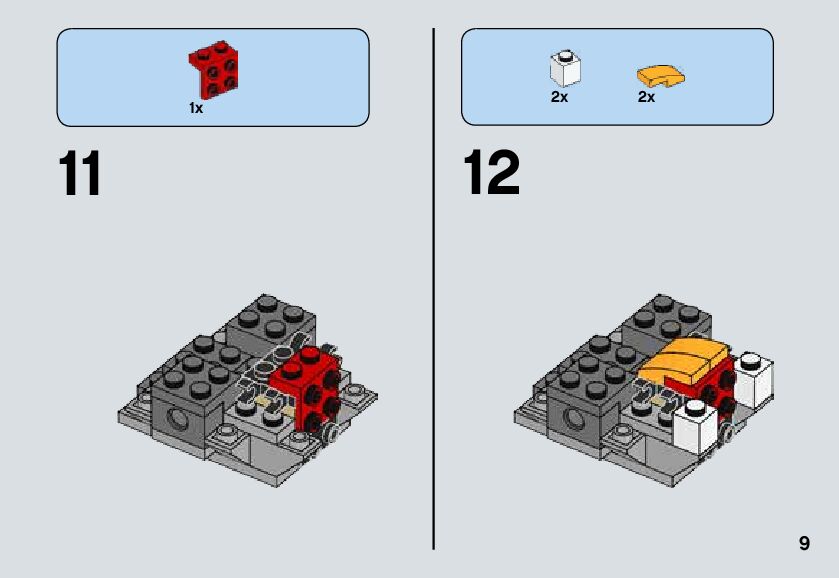 1x

11

2x 2x

12

9