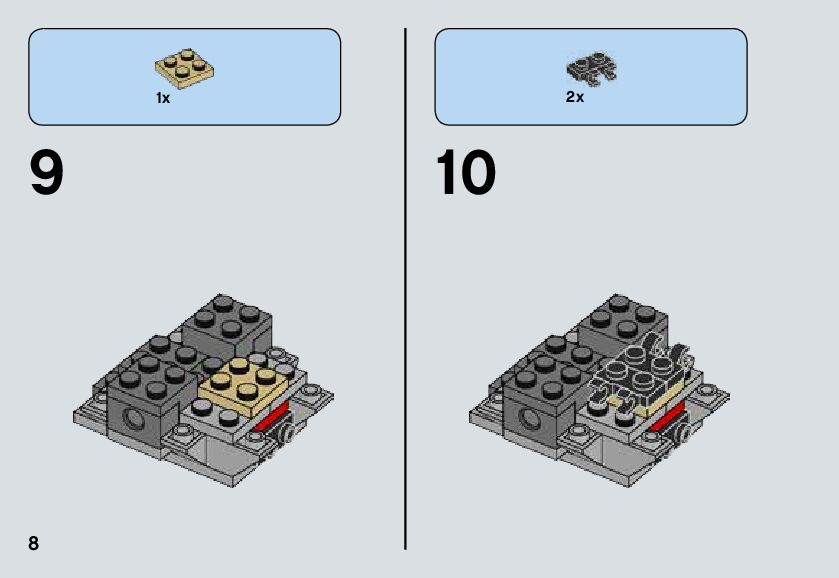 1x

9

2x

10

8