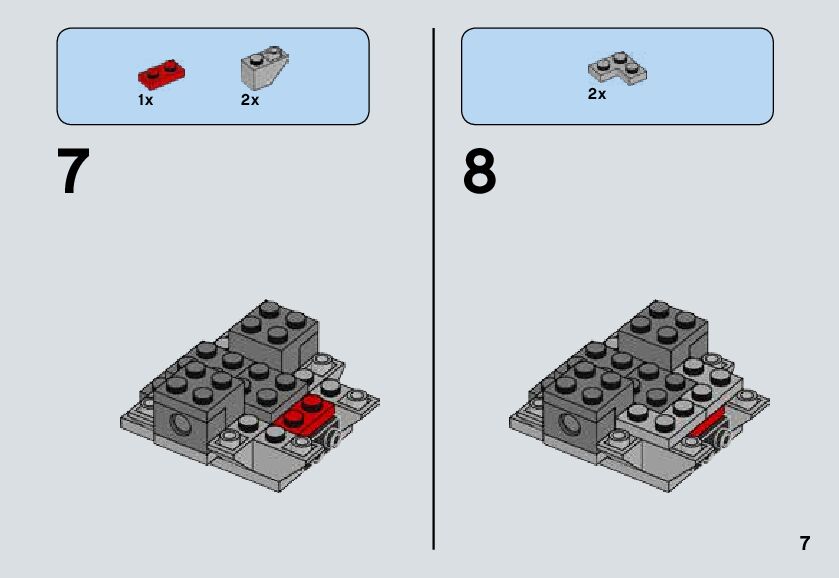 1x 2x

7

2x

8

7