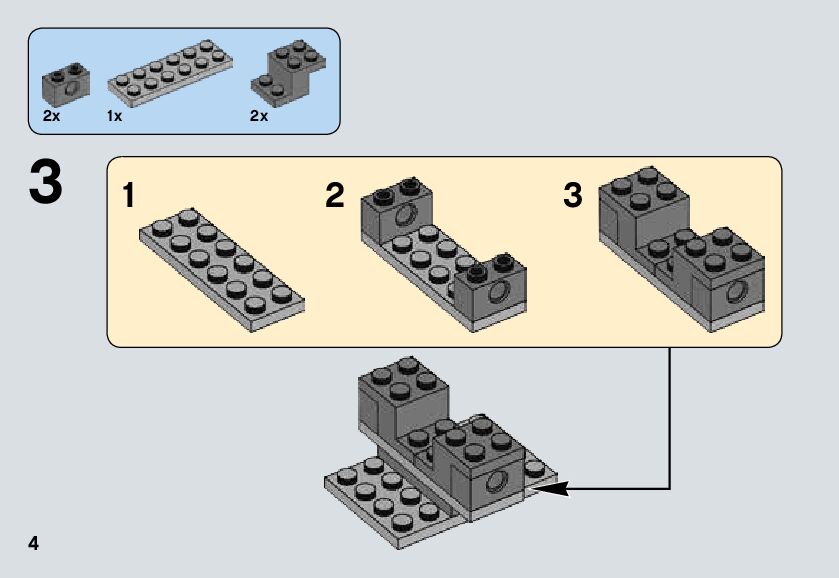 2x
1x
2x

3

1
2
3

4