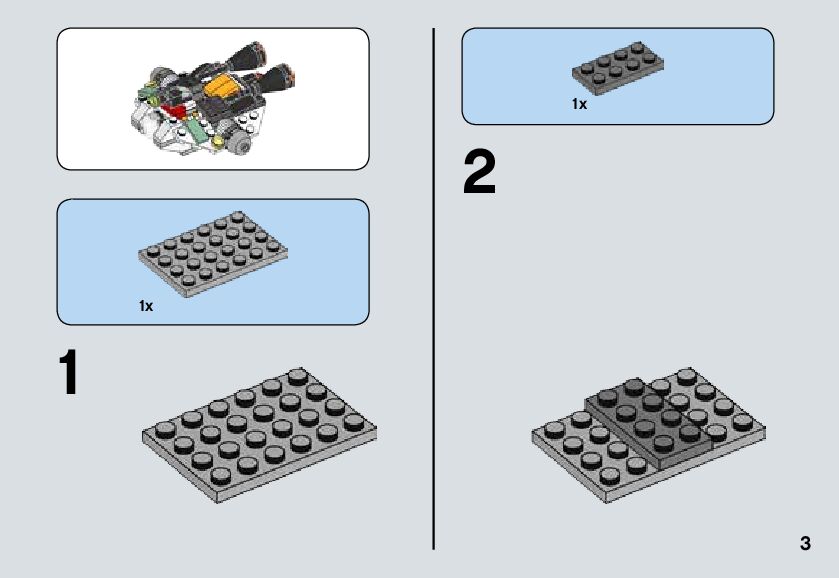 1x

1

1x

2

3