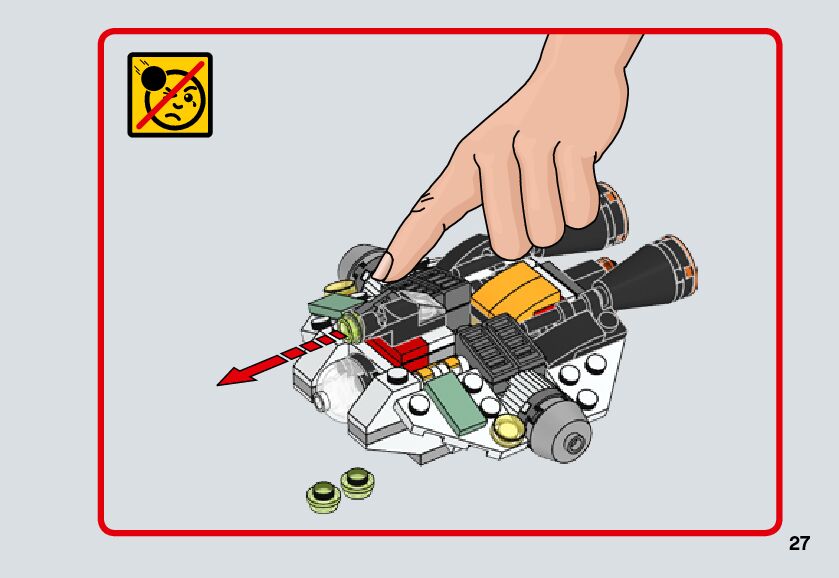 27