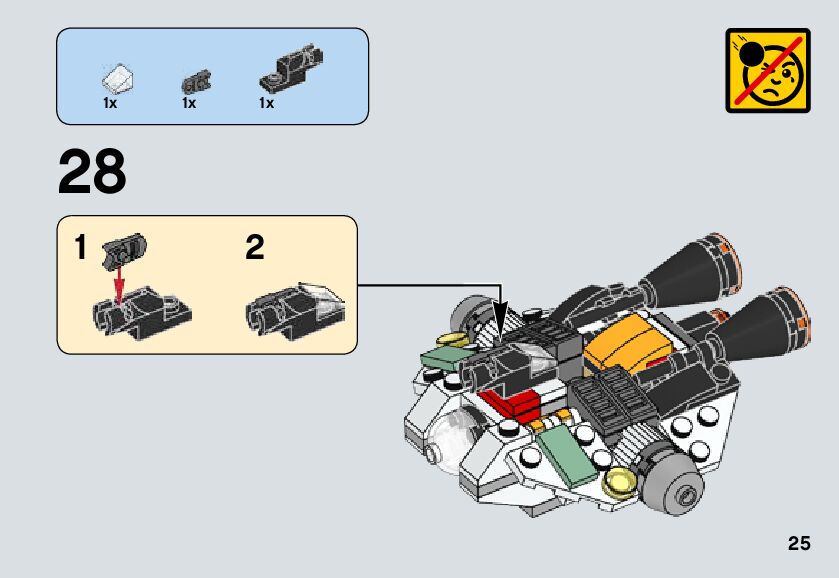 1x 1x 1x

28

1

2

25