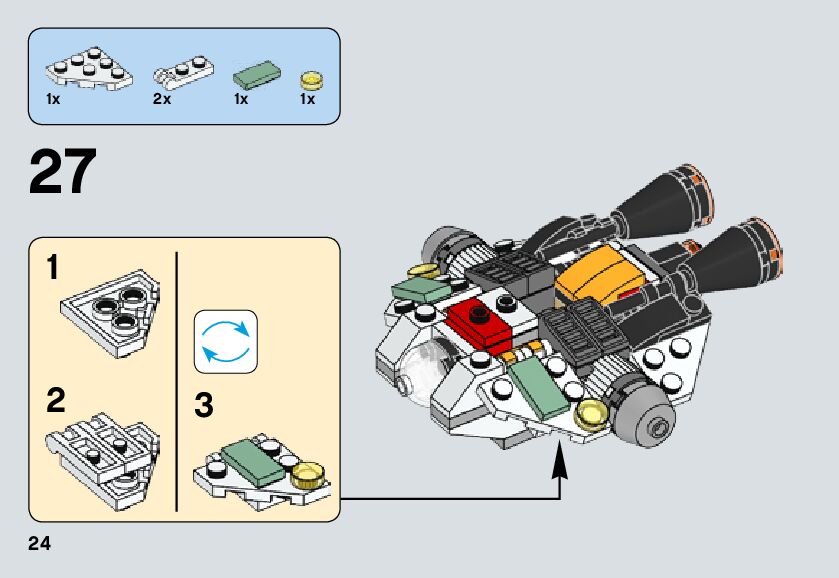 1x 2x 1x 1x

27

1

2

3

24