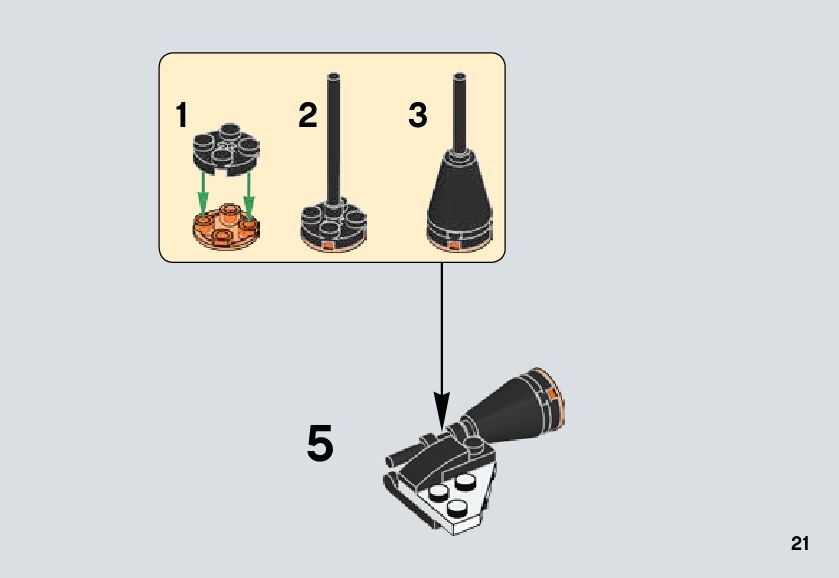 1 2 3

5

21