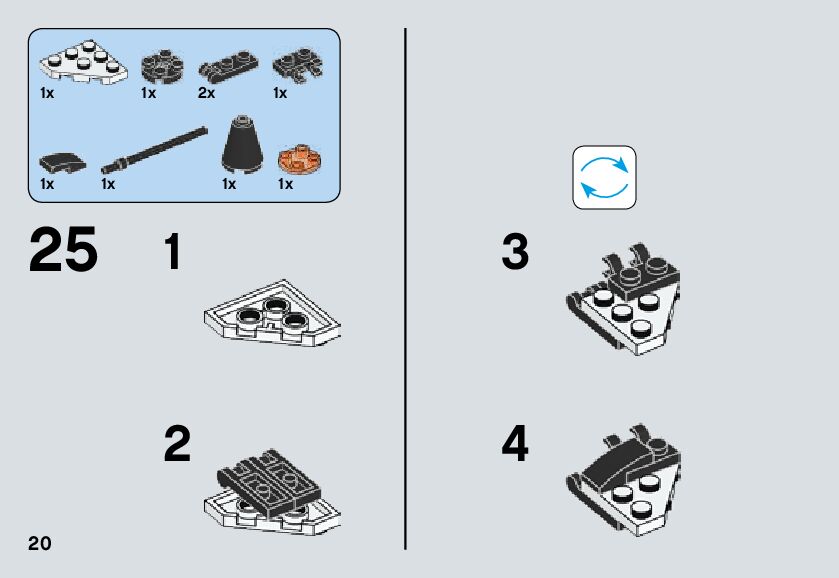 1x 1x 2x 1x

1x 1x 1x 1x

25

1

2

3

4

20