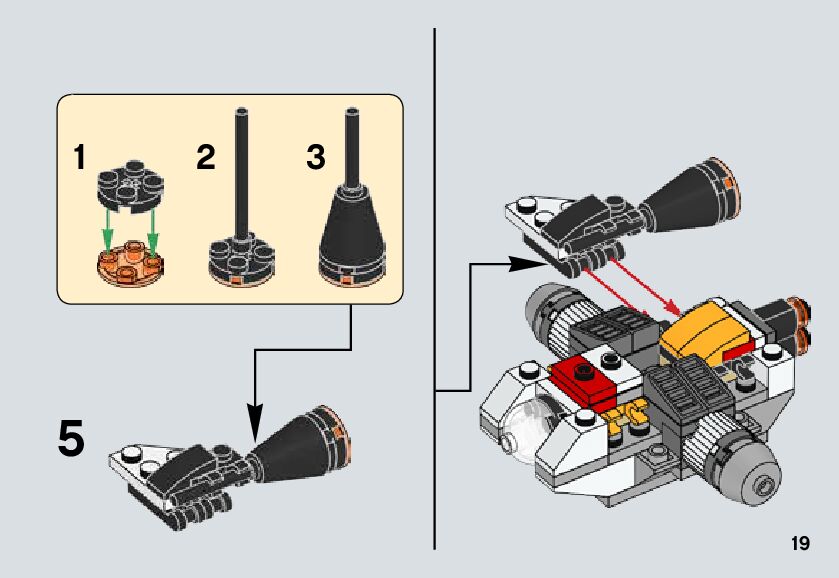 1
2
3
5
19