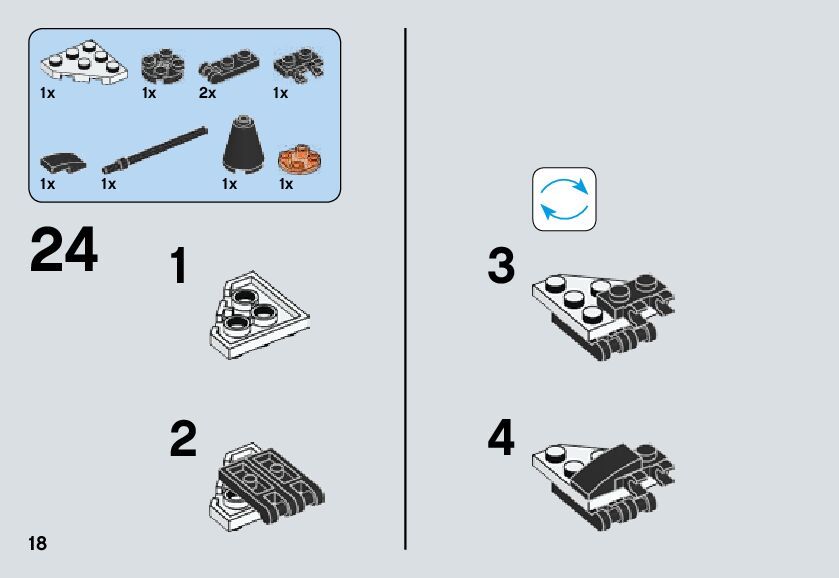 1x 1x 2x 1x

1x 1x 1x 1x

24

1

2

3

4

18